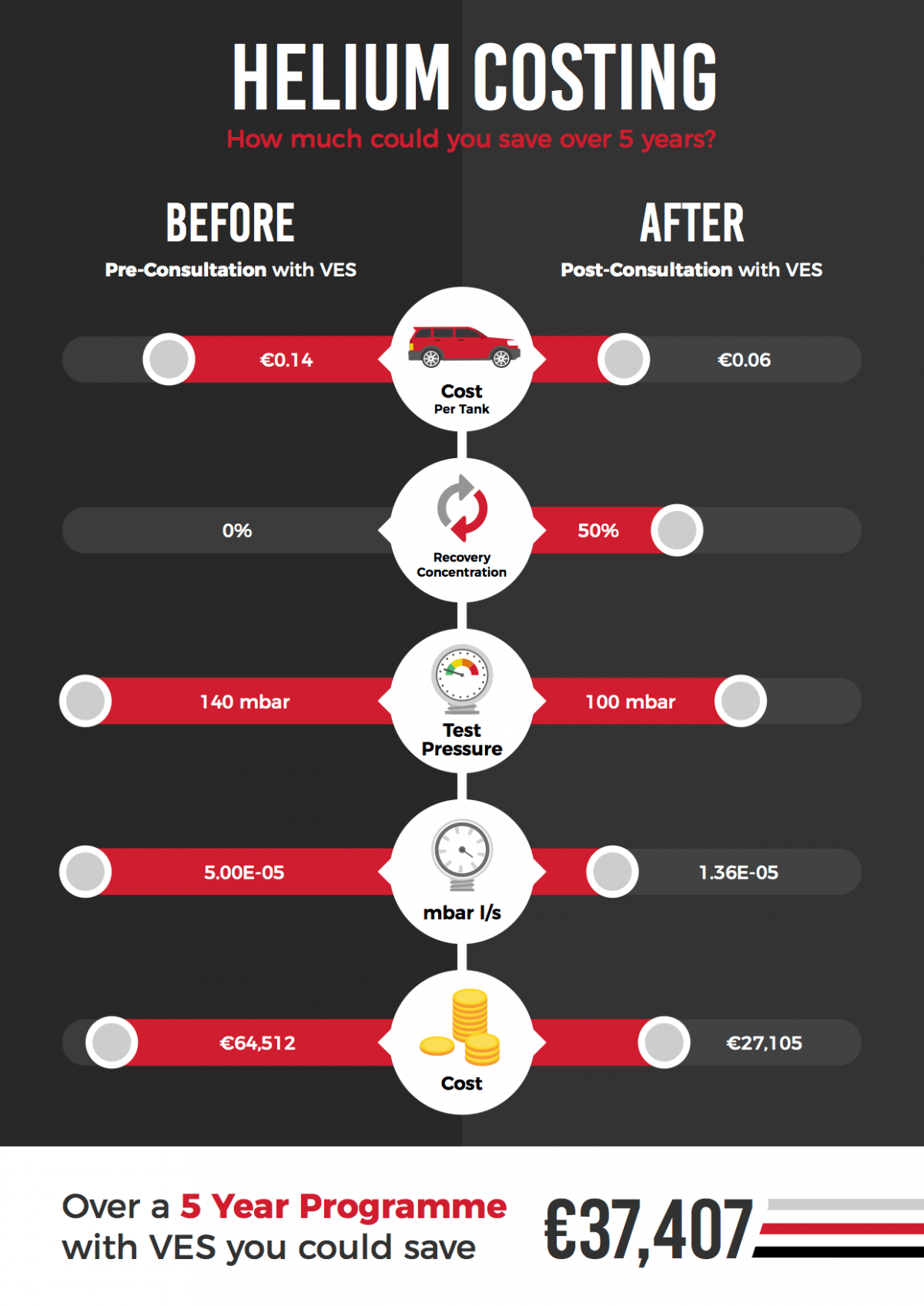 HELIUM COSTING
How much could you save over 5 years?

BEFORE
Pre-Consultation with VES

AFTER
Post-Consultation with VES

€0.14
Cost
Per Tank
€0.06

0%
Recovery
Concentration
50%

140 mbar
Test
Pressure
100 mbar

5.00E-05
mbar l/s
1.36E-05

€64,512
Cost
€27,105

Over a 5 Year Programme with VES you could save €37,407