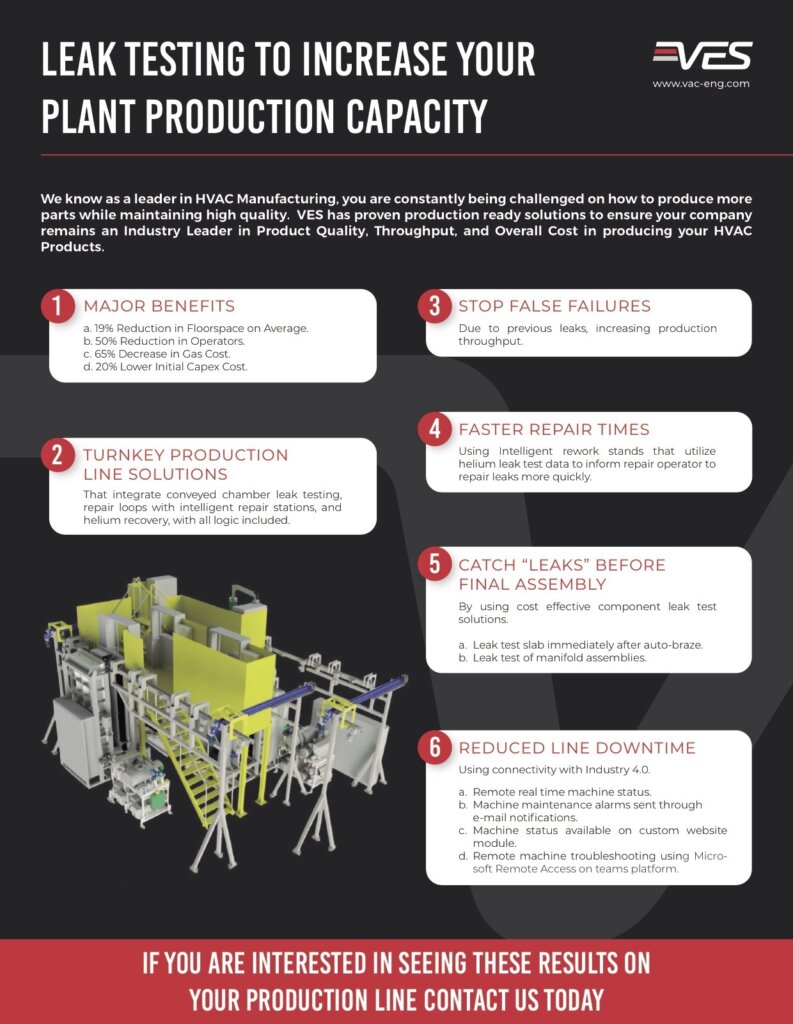 LEAK TESTING TO INCREASE YOUR PLANT PRODUCTION CAPACITY

VES
www.vac-eng.com

We know as a leader in HVAC Manufacturing, you are constantly being challenged on how to produce more parts while maintaining high quality. VES has proven production ready solutions to ensure your company remains an Industry Leader in Product Quality, Throughput, and Overall Cost in producing your HVAC Products.

1 MAJOR BENEFITS
a. 19% Reduction in Floorspace on Average.
b. 50% Reduction in Operators.
c. 65% Decrease in Gas Cost.
d. 20% Lower Initial Capex Cost.

2 TURNKEY PRODUCTION LINE SOLUTIONS
That integrate conveyed chamber leak testing, repair loops with intelligent repair stations, and helium recovery, with all logic included.

3 STOP FALSE FAILURES
Due to previous leaks, increasing production throughput.

4 FASTER REPAIR TIMES
Using Intelligent rework stands that utilize helium leak test data to inform repair operator to repair leaks more quickly.

5 CATCH "LEAKS" BEFORE FINAL ASSEMBLY
By using cost effective component leak test solutions.

a. Leak test slab immediately after auto-braze.
b. Leak test of manifold assemblies.

6 REDUCED LINE DOWNTIME
Using connectivity with Industry 4.0.

a. Remote real time machine status.
b. Machine maintenance alarms sent through e-mail notifications.
c. Machine status available on custom website module.
d. Remote machine troubleshooting using Microsoft Remote Access on teams platform.

IF YOU ARE INTERESTED IN SEEING THESE RESULTS ON YOUR PRODUCTION LINE CONTACT US TODAY