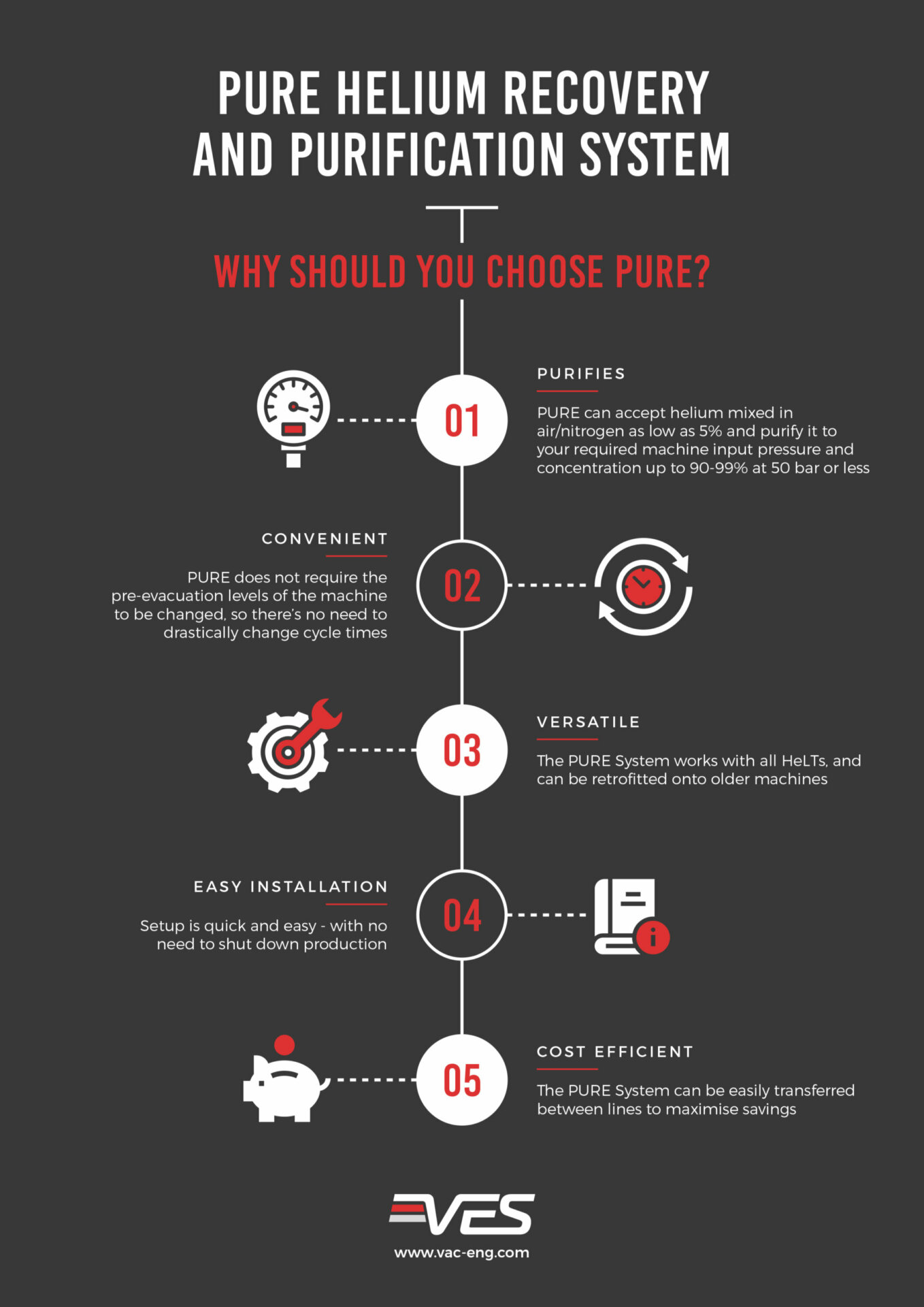 PURE HELIUM RECOVERY AND PURIFICATION SYSTEM

WHY SHOULD YOU CHOOSE PURE?

01

PURIFIES

PURE can accept helium mixed in air/nitrogen as low as 5% and purify it to your required machine input pressure and concentration up to 90-99% at 50 bar or less

02

CONVENIENT

PURE does not require the pre-evacuation levels of the machine to be changed, so there's no need to drastically change cycle times

03

VERSATILE

The PURE System works with all HeLTs, and can be retrofitted onto older machines

04

EASY INSTALLATION

Setup is quick and easy - with no need to shut down production

05

COST EFFICIENT

The PURE System can be easily transferred between lines to maximise savings

VES

www.vac-eng.com