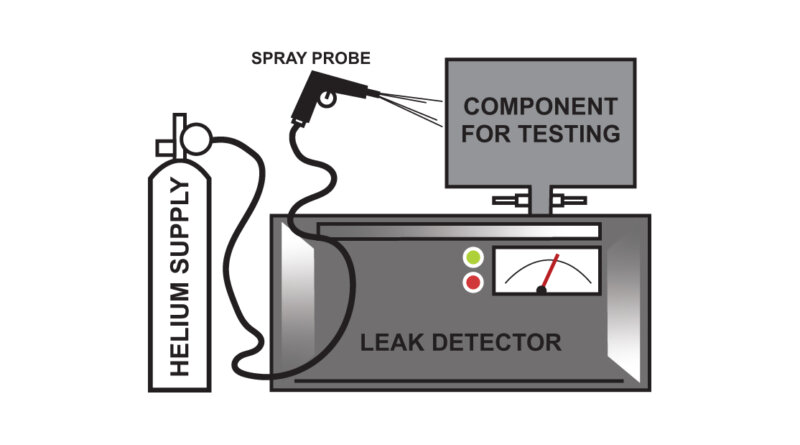 SPRAY PROBE

COMPONENT FOR TESTING

HELIUM SUPPLY

LEAK DETECTOR